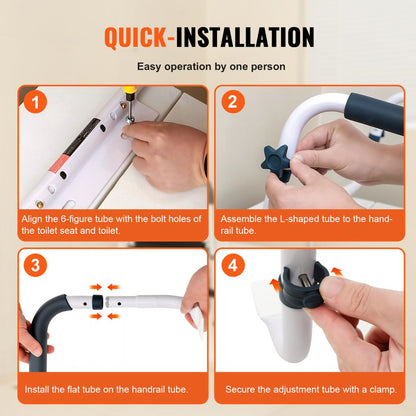 QUICK-INSTALLATION

Easy operation by one person

1

Align the 6-figure tube with the bolt holes of the toilet seat and toilet.

2

Assemble the L-shaped tube to the handrail tube.

3

Install the flat tube on the handrail tube.

4

Secure the adjustment tube with a clamp.