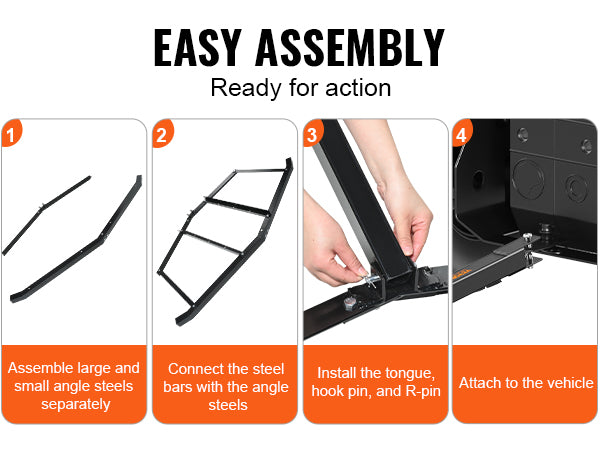 EASY ASSEMBLY

Ready for action

1

Assemble large and small angle steels separately

2

Connect the steel bars with the angle steels

3

Install the tongue, hook pin, and R-pin

4

Attach to the vehicle