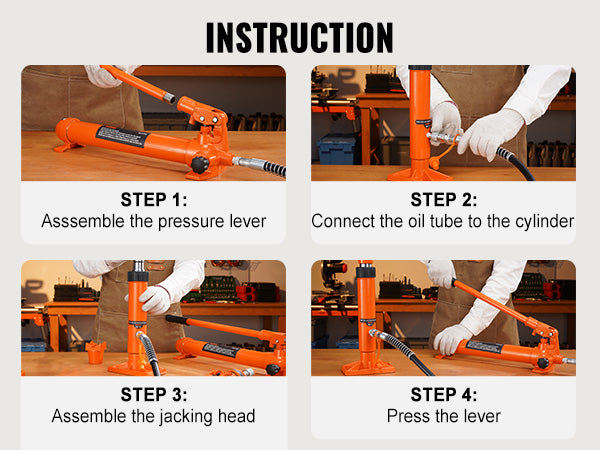 INSTRUCTION

STEP 1:
Asssemble the pressure lever

STEP 2:
Connect the oil tube to the cylinder

STEP 3:
Assemble the jacking head

STEP 4:
Press the lever